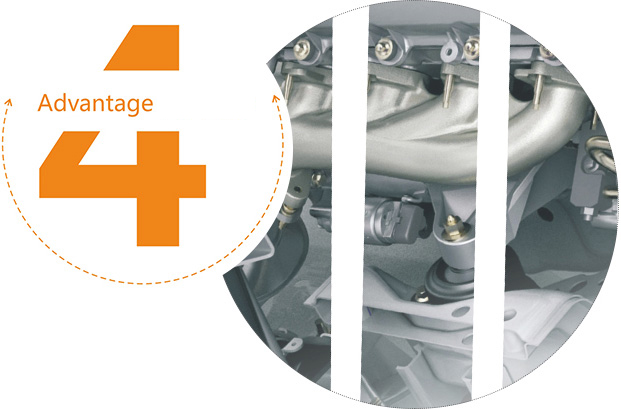 Advantage
4